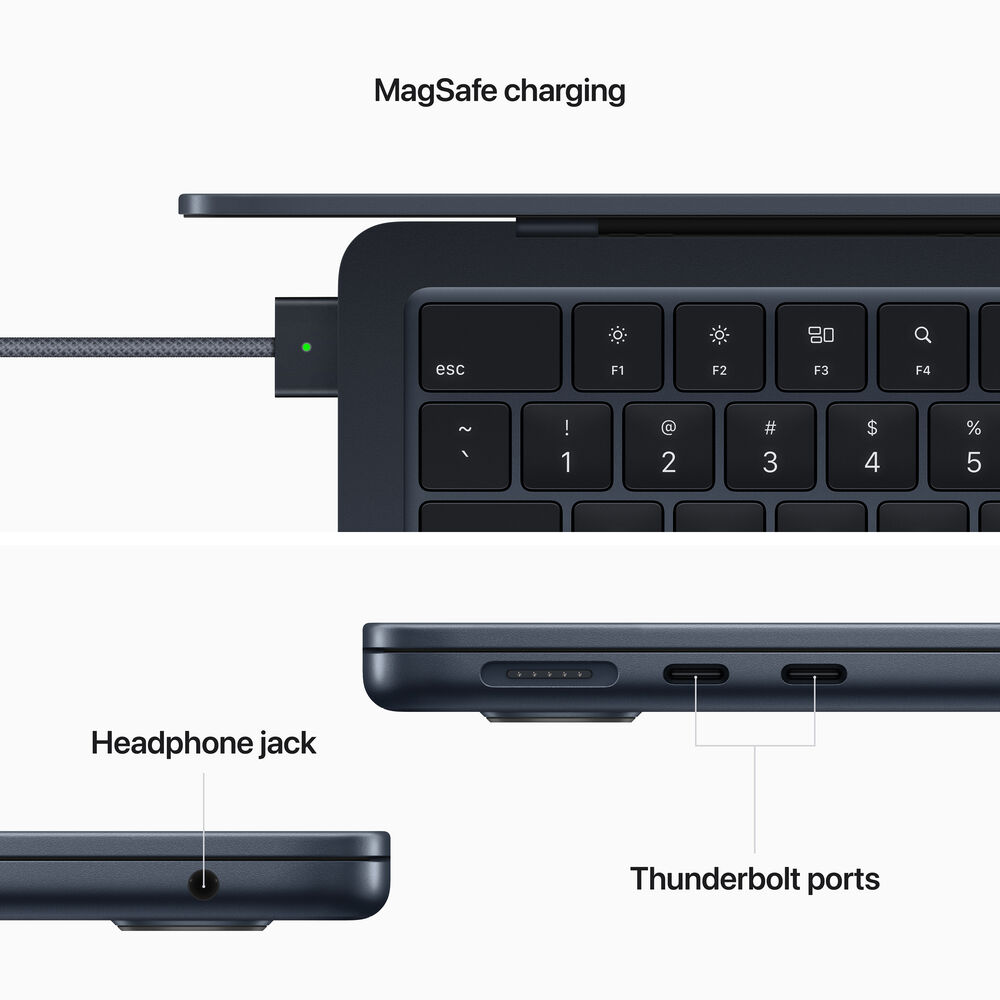 MagSafe charging

esc

F1

F2

F3

F4

~
`

!
1

@
2

#
3

$
4

%
5

Headphone jack

Thunderbolt ports